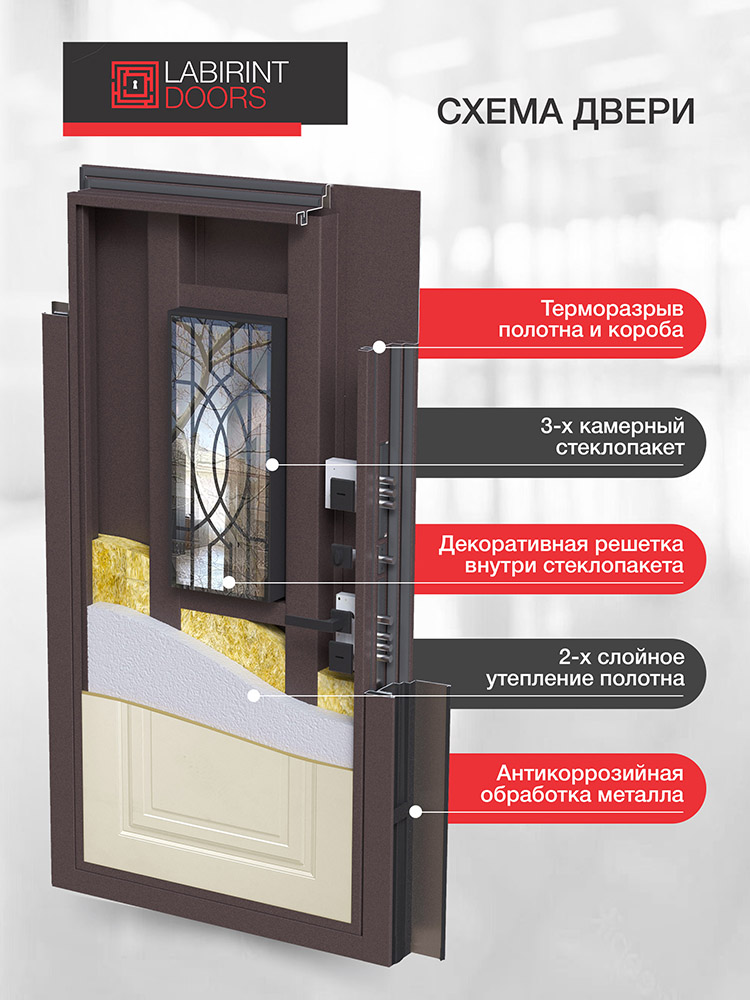 LABIRINT DOORS

СХЕМА ДВЕРИ

Терморазрыв полотна и короба

3-х камерный стеклопакет

Декоративная решетка внутри стеклопакета

2-х слойное утепление полотна

Антикоррозийная обработка металла