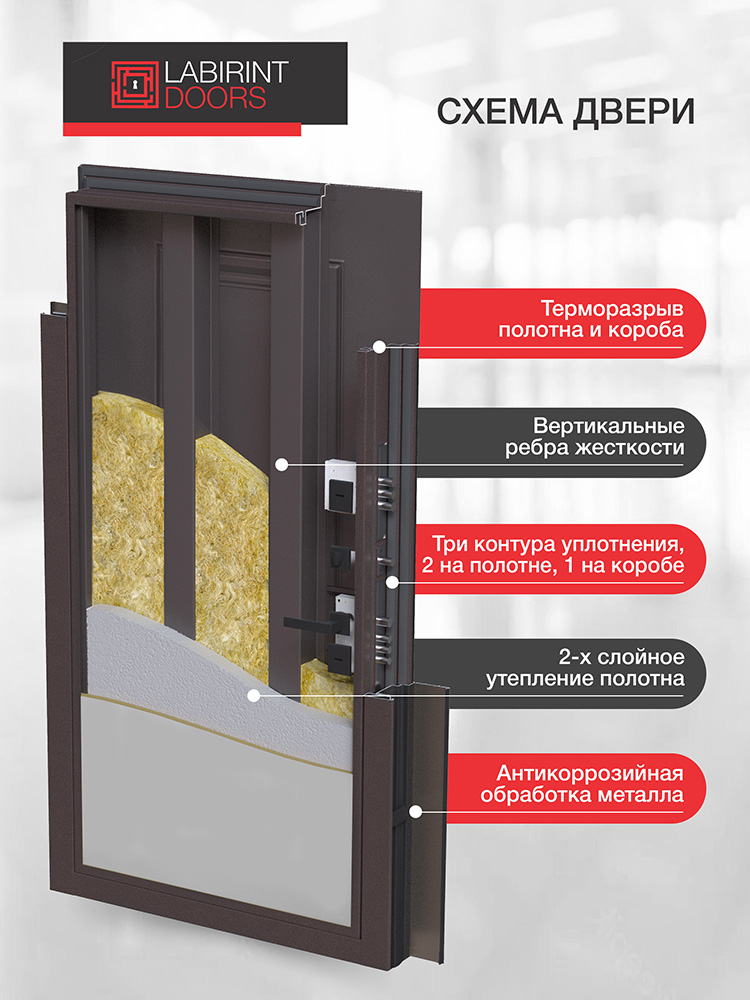 LABIRINT DOORS

СХЕМА ДВЕРИ

Терморазрыв полотна и короба

Вертикальные ребра жесткости

Три контура уплотнения, 2 на полотне, 1 на коробе

2-х слойное утепление полотна

Антикоррозийная обработка металла